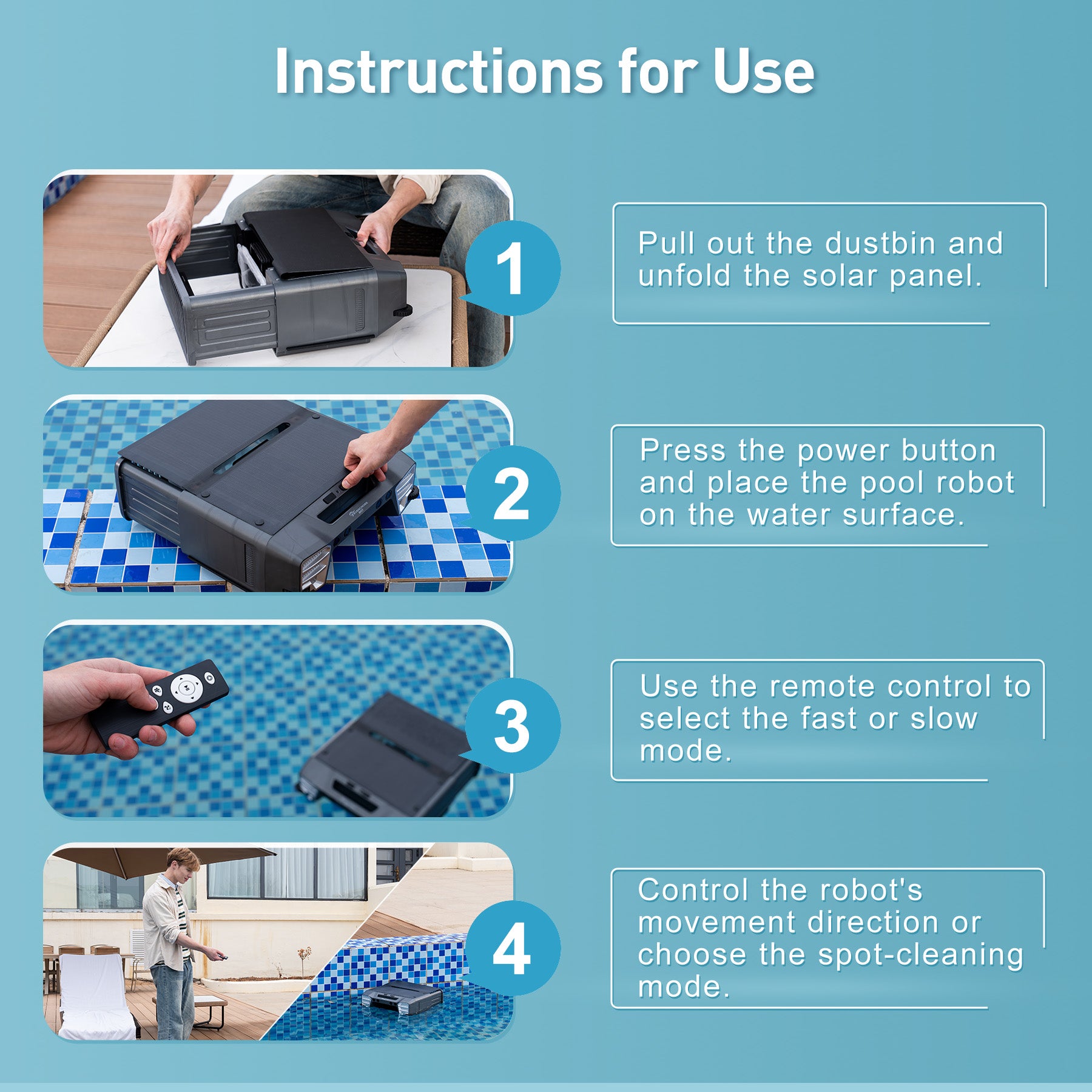 Instructions for Use

1

Pull out the dustbin and unfold the solar panel.

2

Press the power button and place the pool robot on the water surface.

3

Use the remote control to select the fast or slow mode.

4

Control the robot's movement direction or choose the spot-cleaning mode.